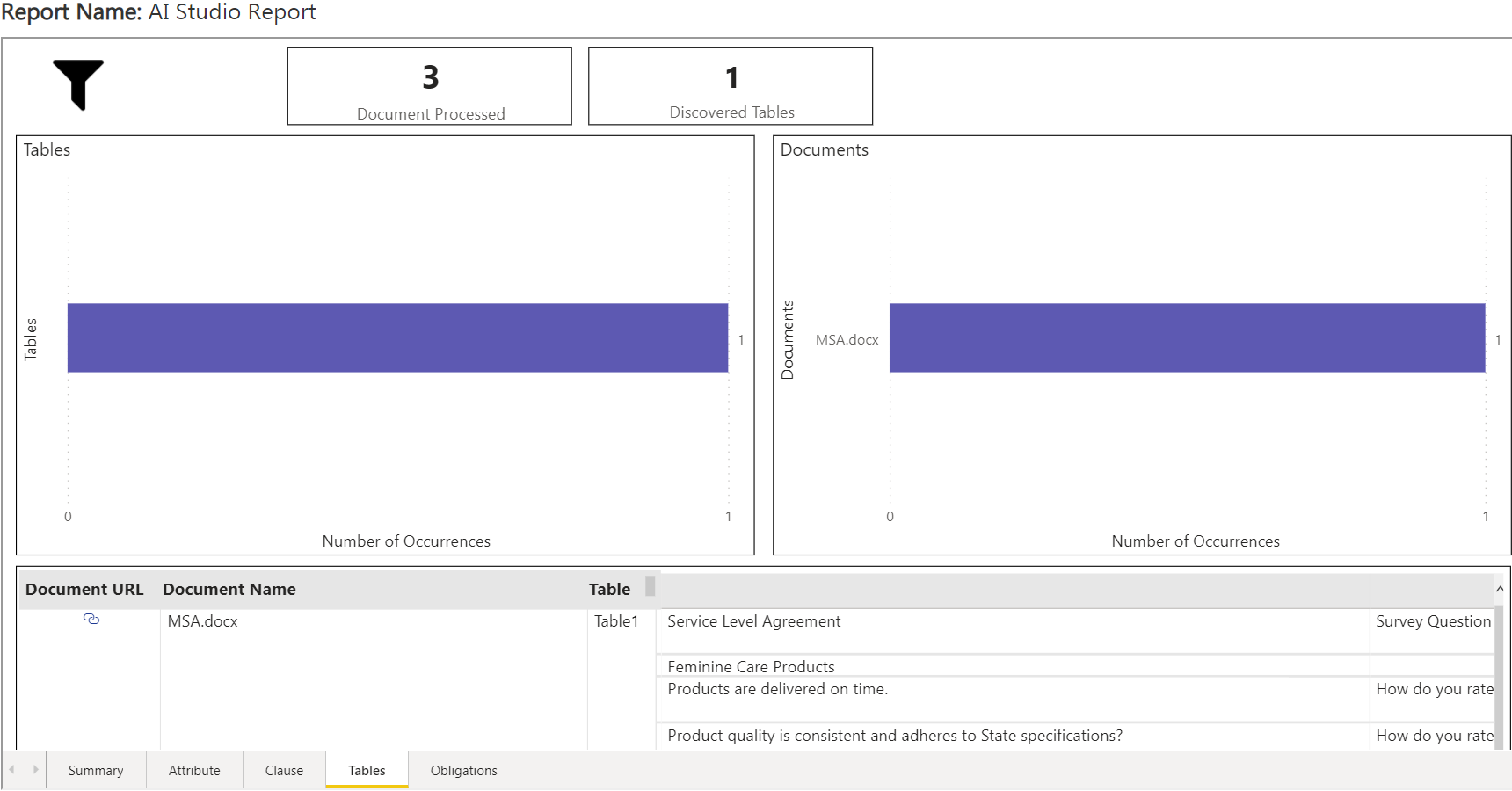 Report Name: AI Studio Report

3
Document Processed

1
Discovered Tables

Tables

Tables

1

0 1

Number of Occurrences

Documents

Documents

MSA.docx 1

0 1

Number of Occurrences

| Document URL | Document Name | Table | | |
|---|---|---|---|---|
| | MSA.docx | Table1 | Service Level Agreement | Survey Question |
| | | | Feminine Care Products | |
| | | | Products are delivered on time. | How do you rate |
| | | | Product quality is consistent and adheres to State specifications? | How do you rate |

Summary Attribute Clause Tables Obligations